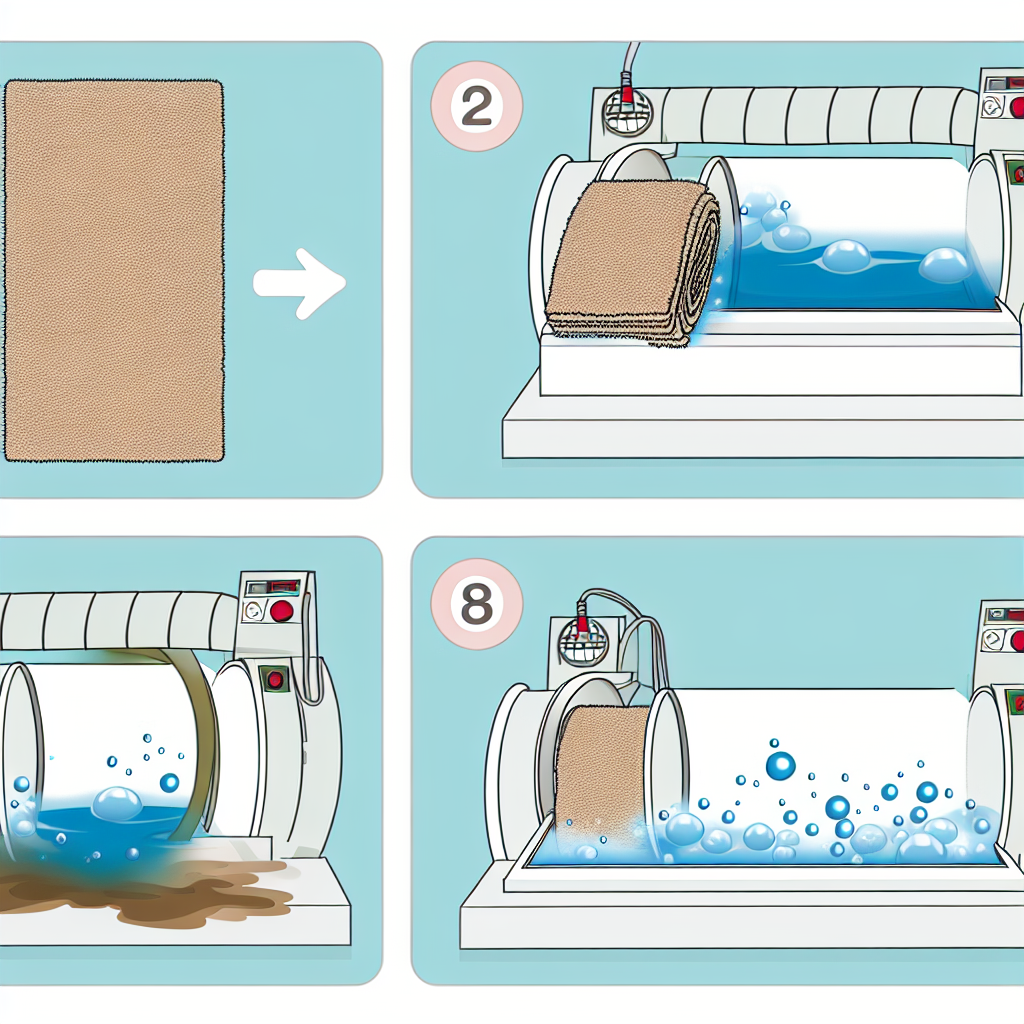 2

8