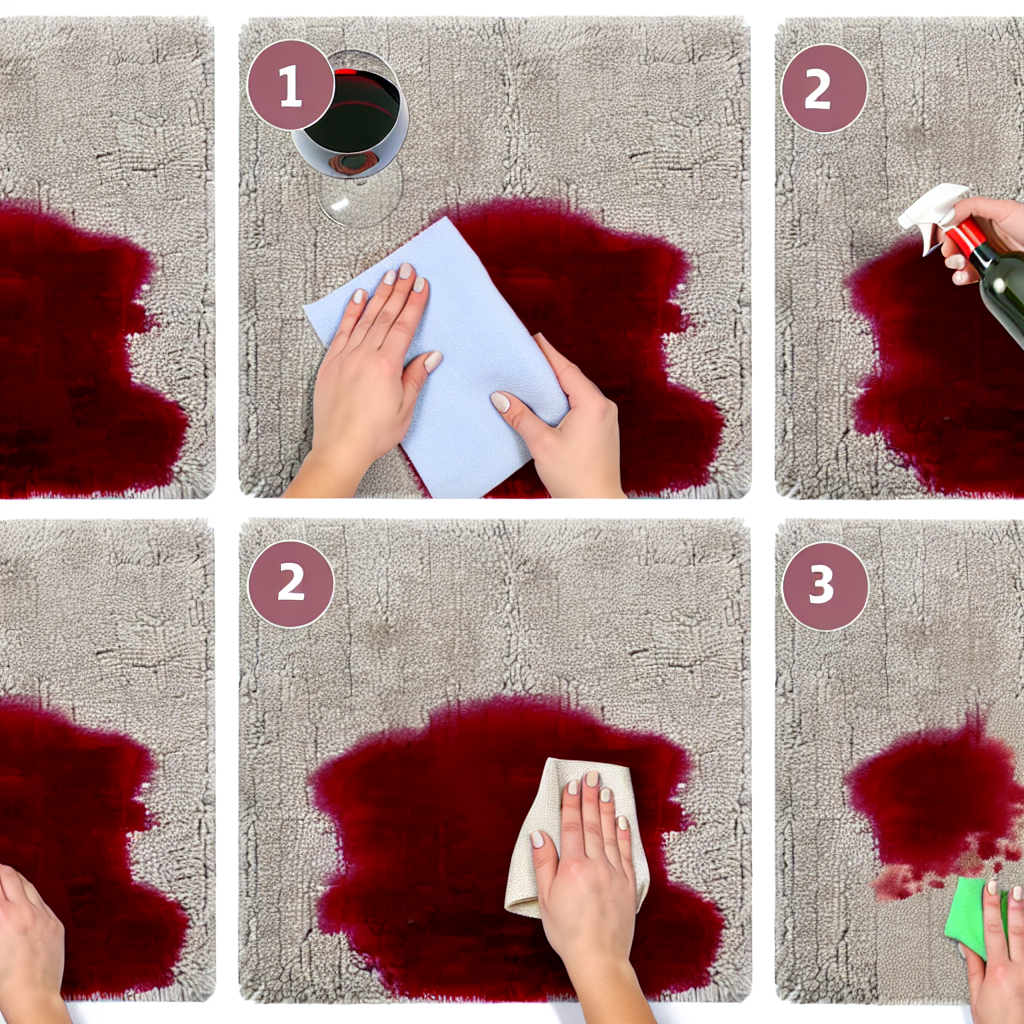 1

2

2

3