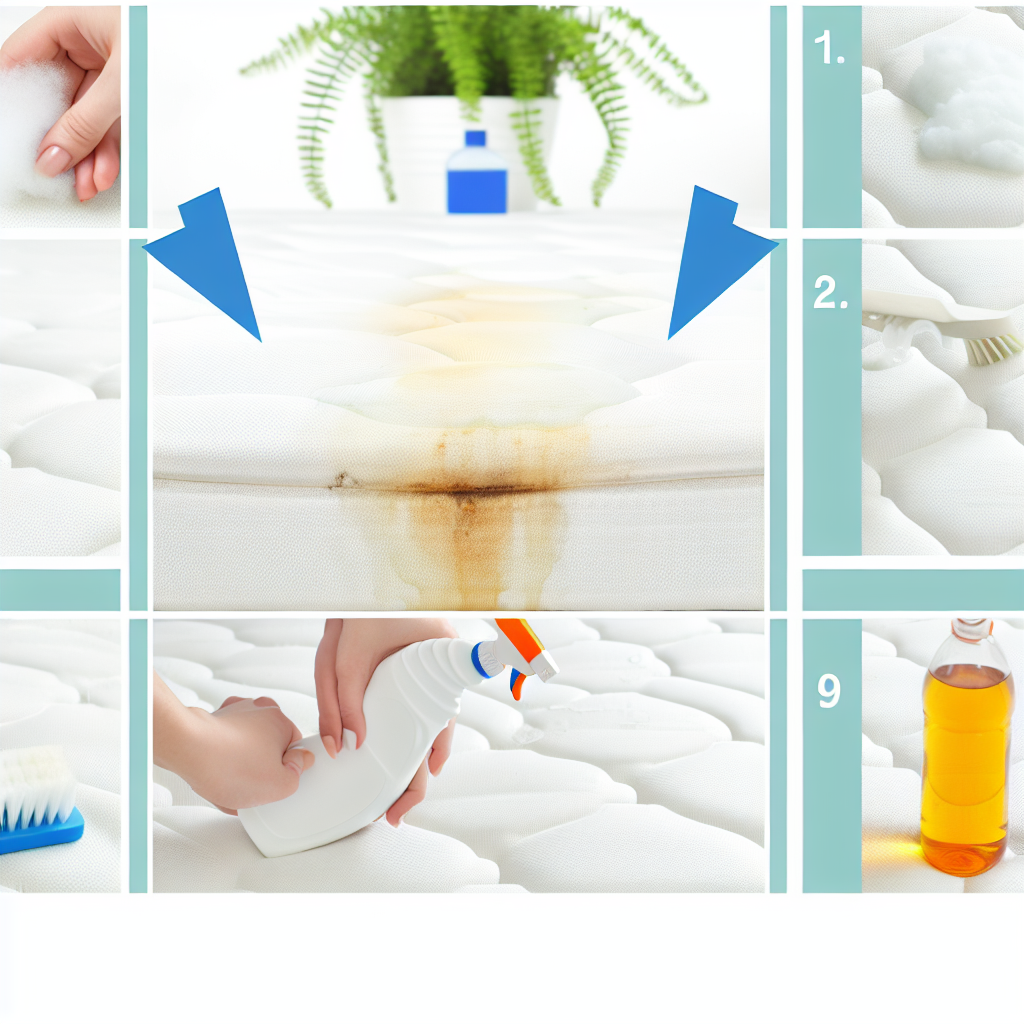 1.

2.

9